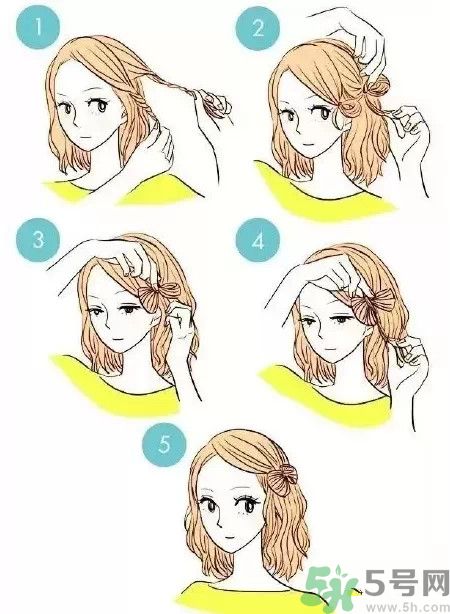 1
2
3
4
5
5号网
www.5h.com