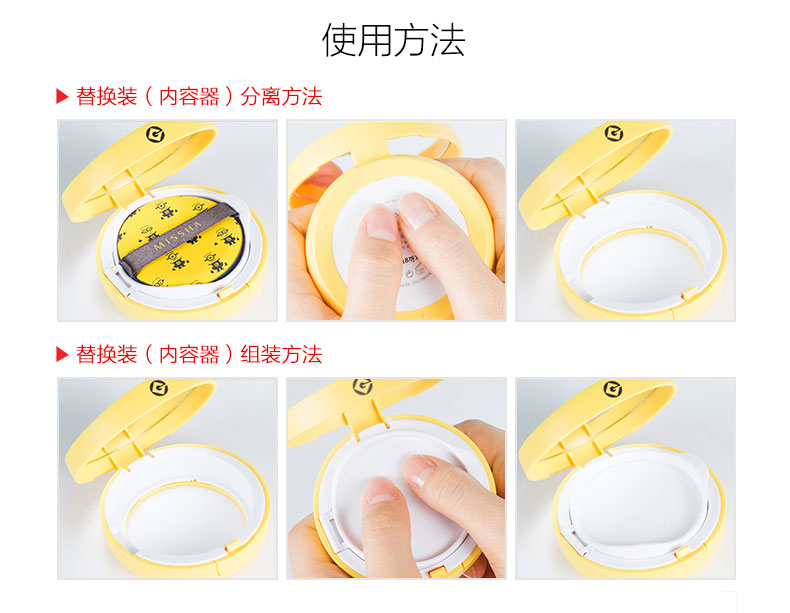 使用方法

▶ 替换装（内容器）分离方法

MISSHA

▶ 替换装（内容器）组装方法