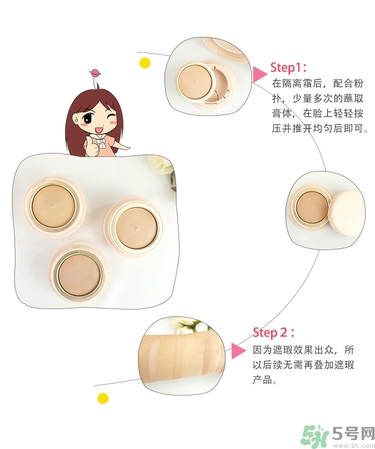 Step1:

在隔离霜后，配合粉扑，少量多次的蘸取膏体，在脸上轻轻按压并推开均匀后即可。

Step 2:

因为遮瑕效果出众，所以后续无需再叠加遮瑕产品。

5号网
www.5h.com