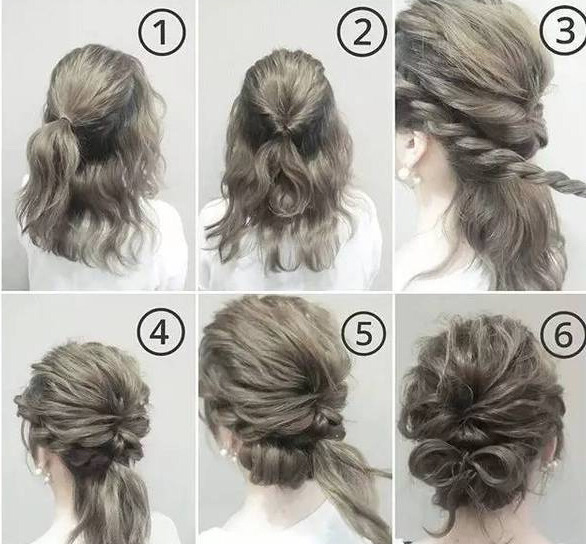 ①
②
③
④
⑤
⑥