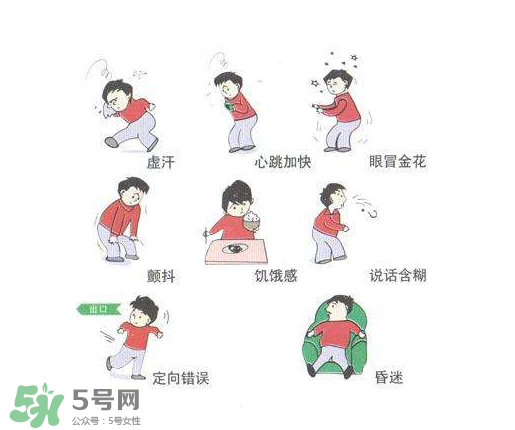 虚汗

心跳加快

眼冒金花

颤抖

饥饿感

说话含糊

出口

定向错误

昏迷

5号网
公众号：5号女性