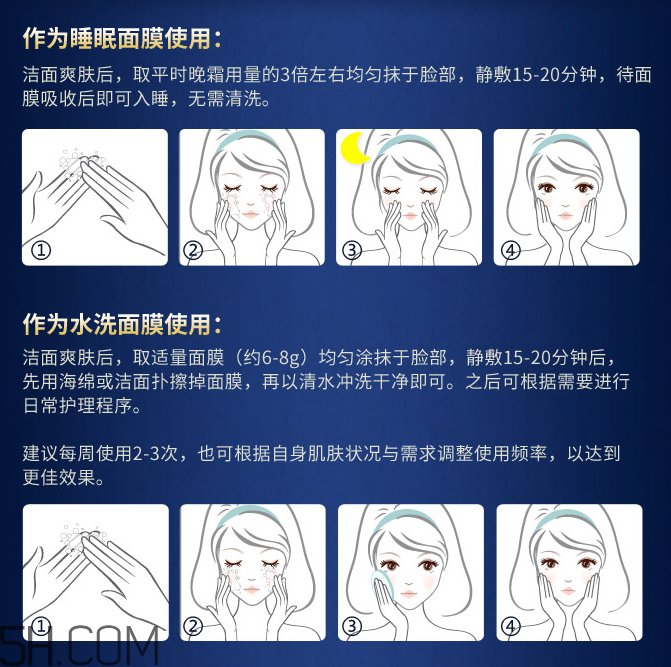 作为睡眠面膜使用：

洁面爽肤后，取平时晚霜用量的3倍左右均匀抹于脸部，静敷15-20分钟，待面膜吸收后即可入睡，无需清洗。

①

②

③

④

作为水洗面膜使用：

洁面爽肤后，取适量面膜（约6-8g）均匀涂抹于脸部，静敷15-20分钟后，先用海绵或洁面扑擦掉面膜，再以清水冲洗干净即可。之后可根据需要进行日常护理程序。

建议每周使用2-3次，也可根据自身肌肤状况与需求调整使用频率，以达到更佳效果。

①

②

③

④

5H.COM