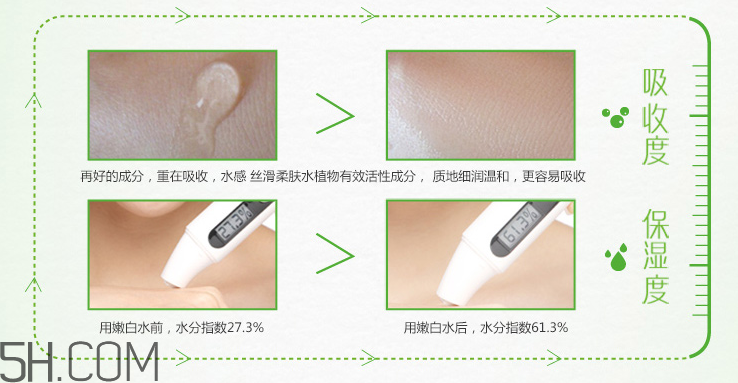 吸收度

再好的成分，重在吸收，水感 丝滑柔肤水植物有效活性成分， 质地细润温和，更容易吸收

27.3%

61.3%

保湿度

用嫩白水前，水分指数27.3%

用嫩白水后，水分指数61.3%

5H.COM