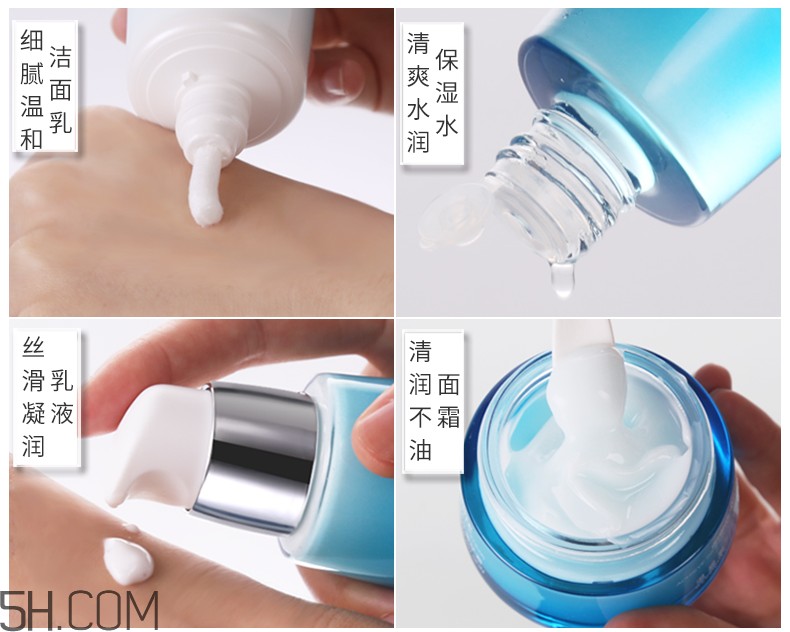 洁面乳
细腻温和

保湿水
清爽水润

乳液
丝滑凝润

面霜
清润不油

5H.COM