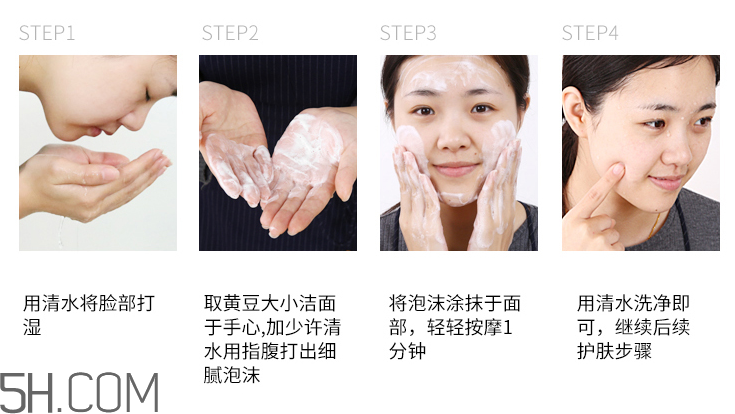 STEP1

用清水将脸部打湿

STEP2

取黄豆大小洁面于手心,加少许清水用指腹打出细腻泡沫

STEP3

将泡沫涂抹于面部，轻轻按摩1分钟

STEP4

用清水洗净即可，继续后续护肤步骤

5H.COM