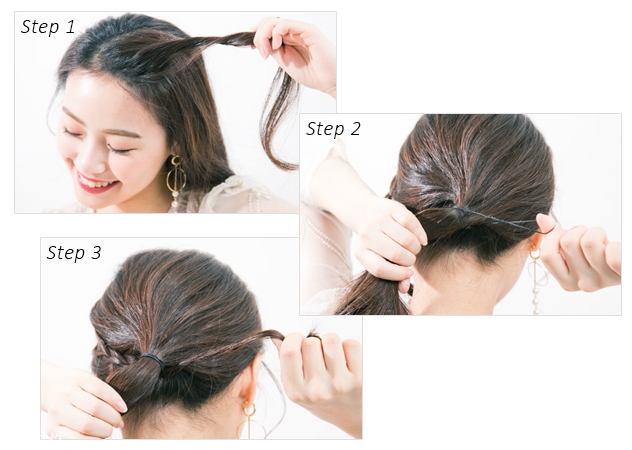 Step 1

Step 2

Step 3