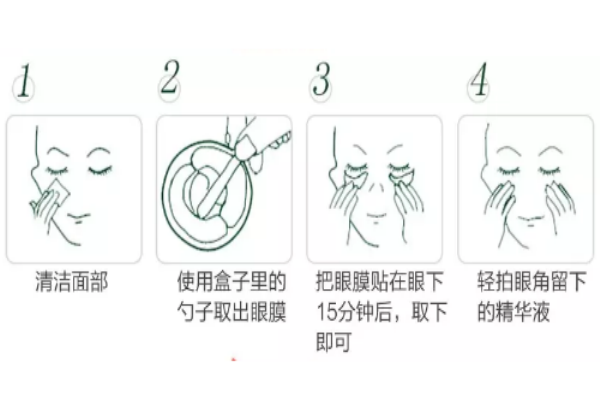 1

清洁面部

2

使用盒子里的勺子取出眼膜

3

把眼膜贴在眼下15分钟后，取下即可

4

轻拍眼角留下的精华液