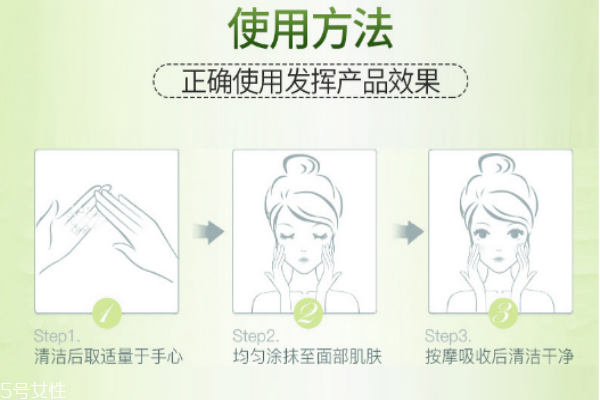 使用方法

正确使用发挥产品效果

1
Step1.
清洁后取适量于手心

2
Step2.
均匀涂抹至面部肌肤

3
Step3.
按摩吸收后清洁干净

5号女性