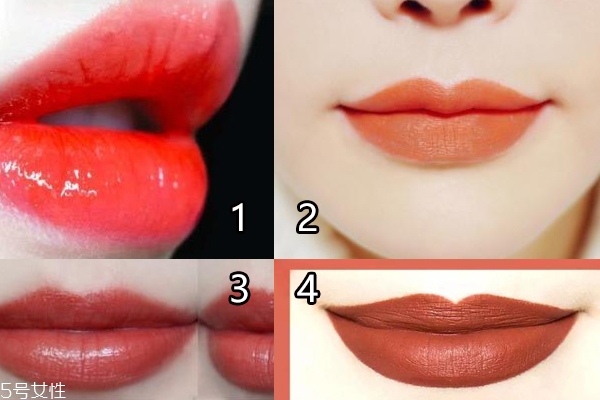 1
2
3
4
5号女性