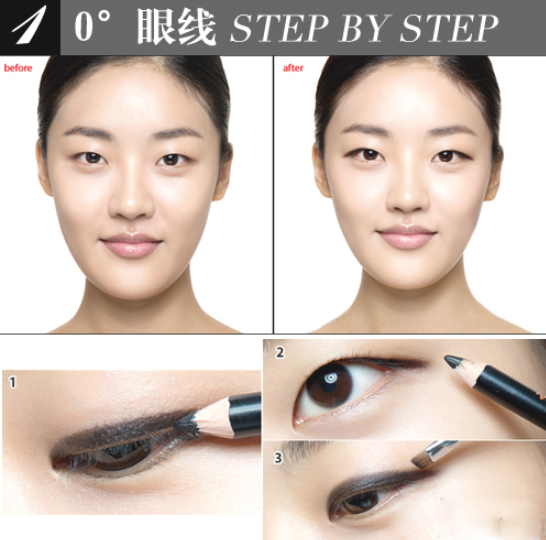 0° 眼线 STEP BY STEP

before

after

1

2

3