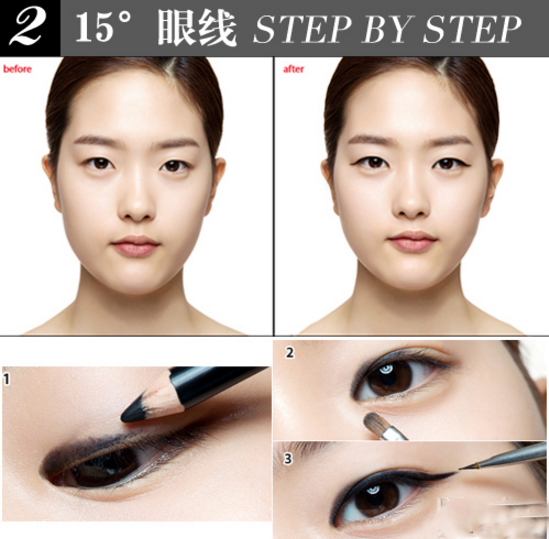 2 15° 眼线 STEP BY STEP

before

after

1

2

3