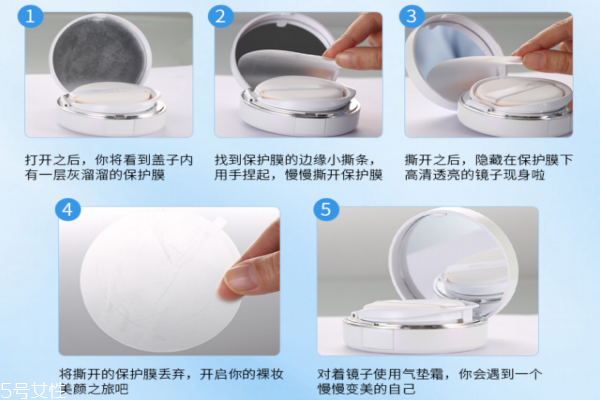 1

打开之后，你将看到盖子内有一层灰溜溜的保护膜

2

找到保护膜的边缘小撕条，用手捏起，慢慢撕开保护膜

3

撕开之后，隐藏在保护膜下高清透亮的镜子现身啦

4

将撕开的保护膜丢弃，开启你的裸妆美颜之旅吧

5

对着镜子使用气垫霜，你会遇到一个慢慢变美的自己

5号女性