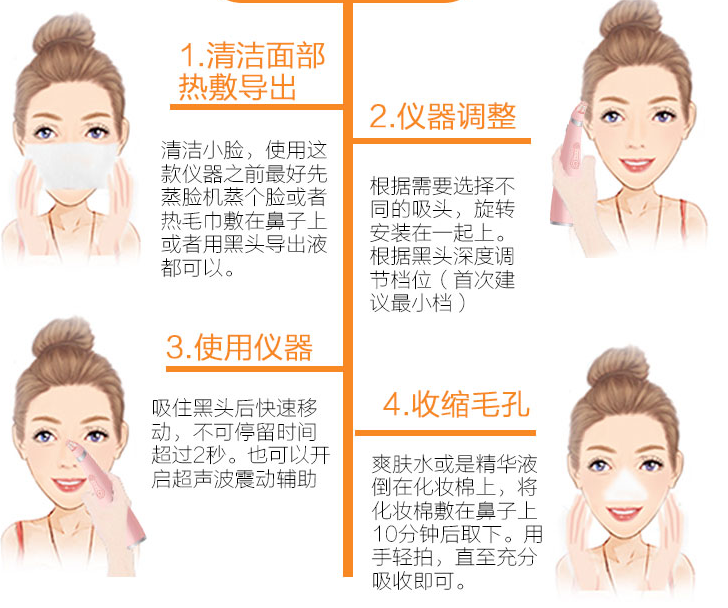 1.清洁面部热敷导出

清洁小脸，使用这款仪器之前最好先蒸脸机蒸个脸或者热毛巾敷在鼻子上或者用黑头导出液都可以。

2.仪器调整

根据需要选择不同的吸头，旋转安装在一起上。根据黑头深度调节档位（首次建议最小档）

3.使用仪器

吸住黑头后快速移动，不可停留时间超过2秒。也可以开启超声波震动辅助

4.收缩毛孔

爽肤水或是精华液倒在化妆棉上，将化妆棉敷在鼻子上10分钟后取下。用手轻拍，直至充分吸收即可。