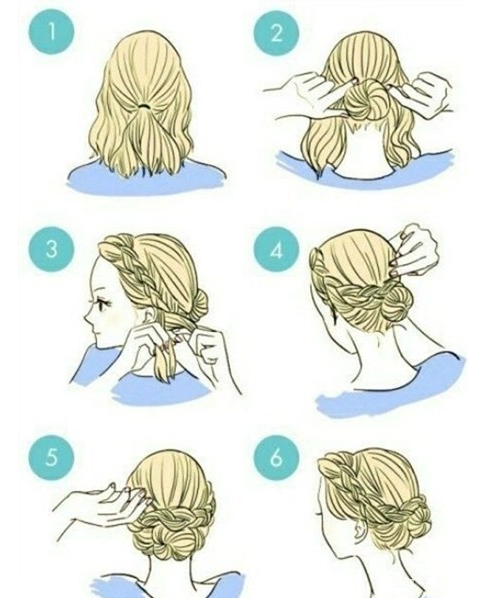 1

2

3

4

5

6