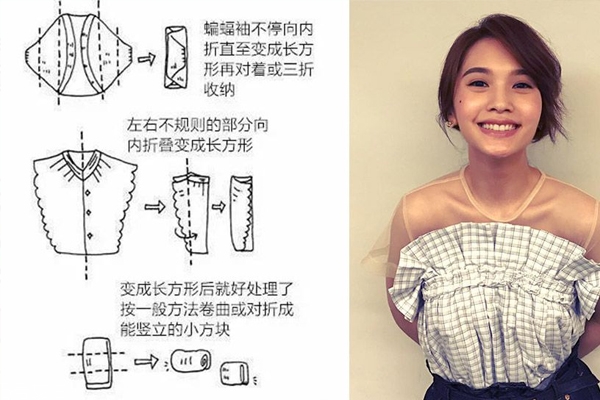 蝙蝠袖不停向内折直至变成长方形再对着或三折收纳

左右不规则的部分向内折叠变成长方形

变成长方形后就好处理了按一般方法卷曲或对折成能竖立的小方块