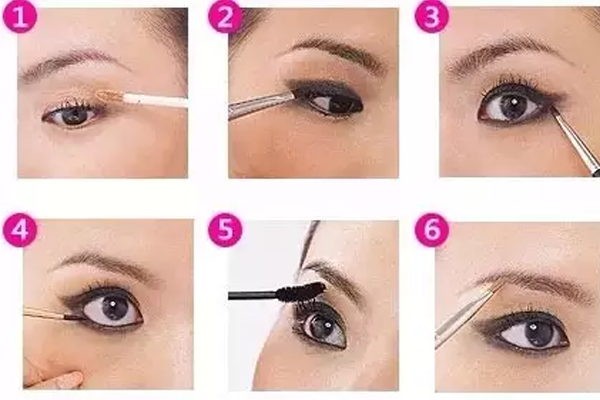 1
2
3
4
5
6