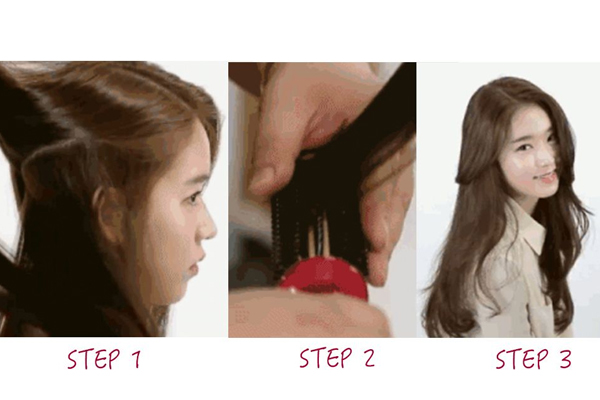 STEP 1

STEP 2

STEP 3