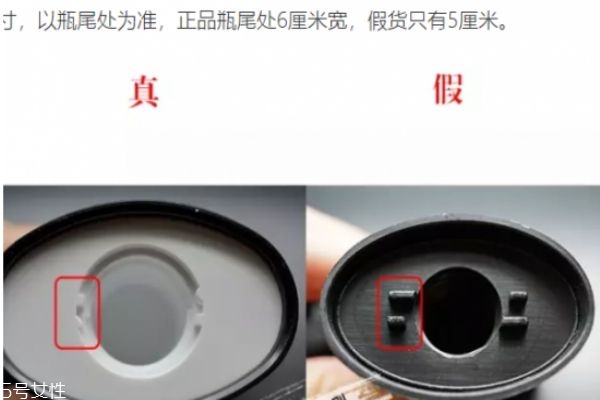 寸，以瓶尾处为准，正品瓶尾处6厘米宽，假货只有5厘米。

真

假

5号女性